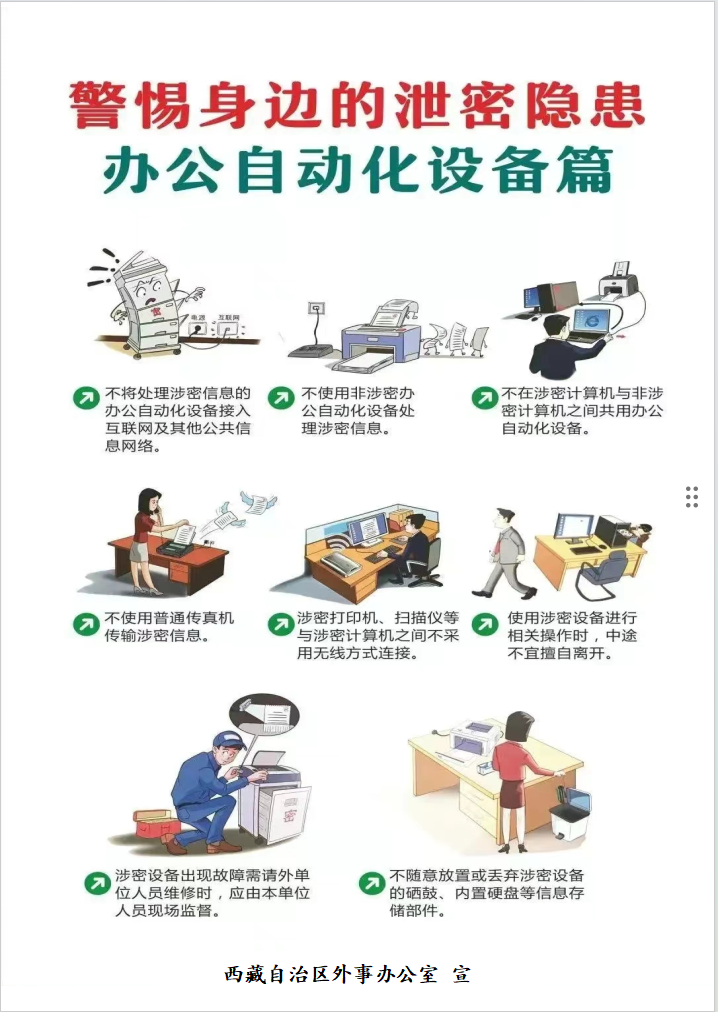 警惕身边的泄密隐患
办公自动化设备篇

密
电源
互联网

不将处理涉密信息的办公自动化设备接入互联网及其他公共信息网络。

不使用非涉密办公自动化设备处理涉密信息。

不在涉密计算机与非涉密计算机之间共用办公自动化设备。

不使用普通传真机传输涉密信息。

涉密打印机、扫描仪等与涉密计算机之间不采用无线方式连接。

使用涉密设备进行相关操作时，中途不直擅自离开。

密

涉密设备出现故障需请外单位人员维修时，应由本单位人员现场监督。

不随意放置或丢弃涉密设备的硒鼓、内置硬盘等信息存储部件。

西藏自治区外事办公室 宣